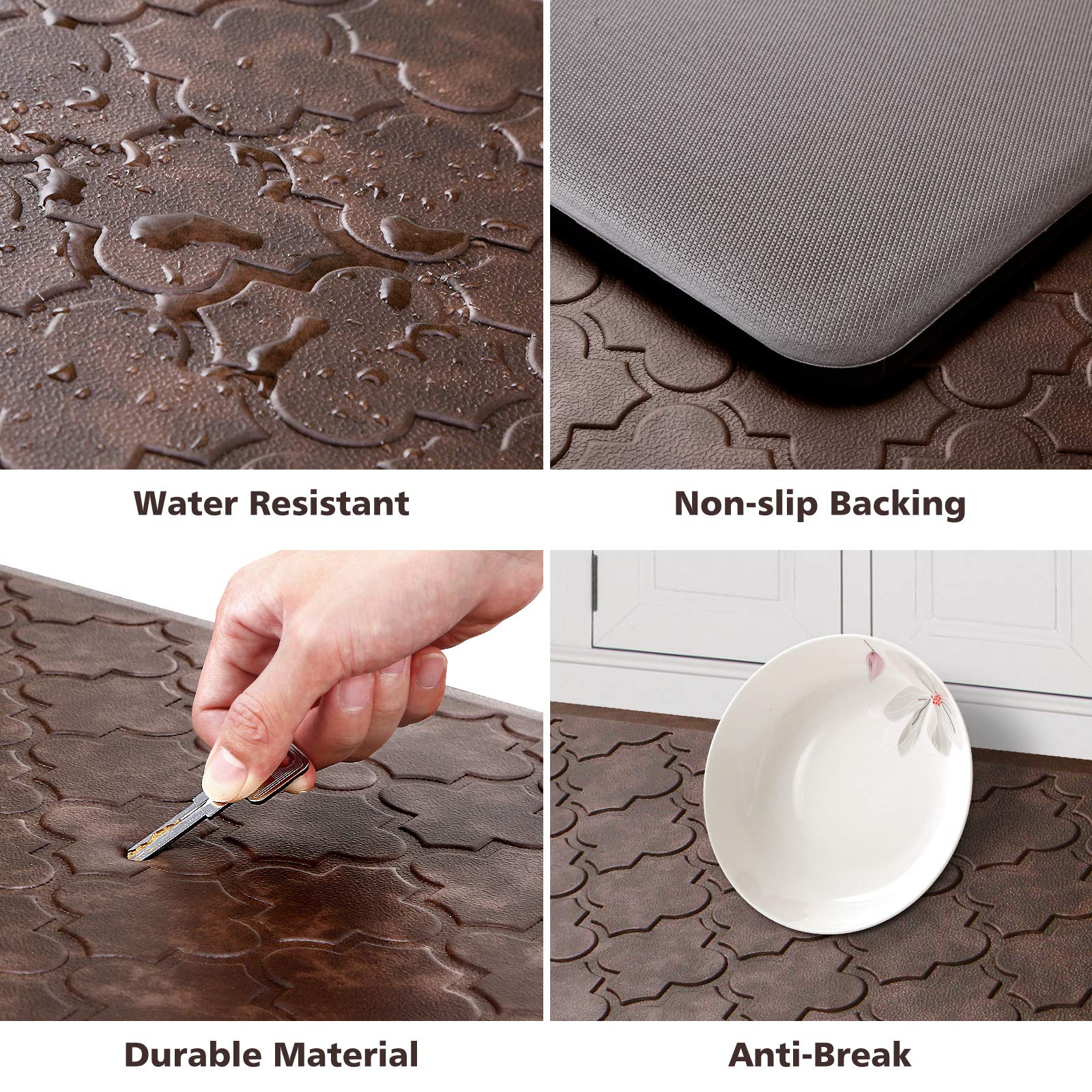 Water Resistant

Non-slip Backing

Durable Material

Anti-Break